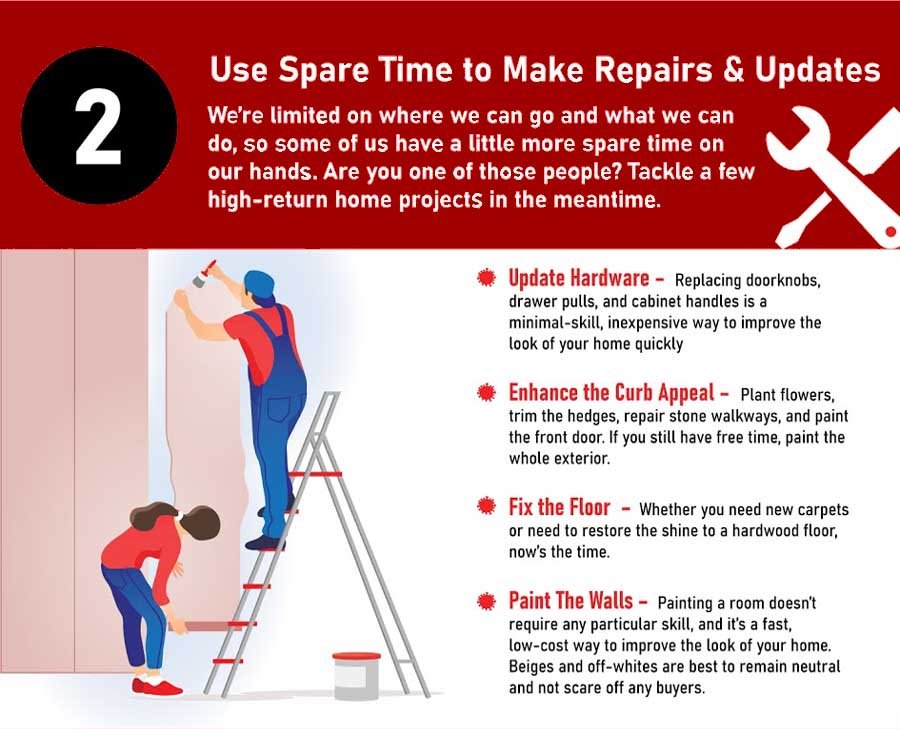 2

Use Spare Time to Make Repairs & Updates

We're limited on where we can go and what we can do, so some of us have a little more spare time on our hands. Are you one of those people? Tackle a few high-return home projects in the meantime.

Update Hardware – Replacing doorknobs, drawer pulls, and cabinet handles is a minimal-skill, inexpensive way to improve the look of your home quickly

Enhance the Curb Appeal – Plant flowers, trim the hedges, repair stone walkways, and paint the front door. If you still have free time, paint the whole exterior.

Fix the Floor – Whether you need new carpets or need to restore the shine to a hardwood floor, now's the time.

Paint The Walls – Painting a room doesn't require any particular skill, and it's a fast, low-cost way to improve the look of your home. Beiges and off-whites are best to remain neutral and not scare off any buyers.